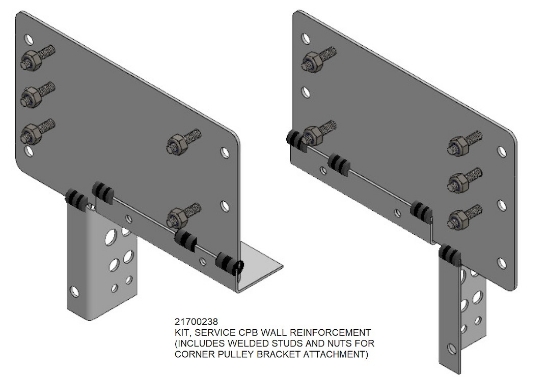 21700238
KIT, SERVICE CPB WALL REINFORCEMENT
(INCLUDES WELDED STUDS AND NUTS FOR
CORNER PULLEY BRACKET ATTACHMENT)