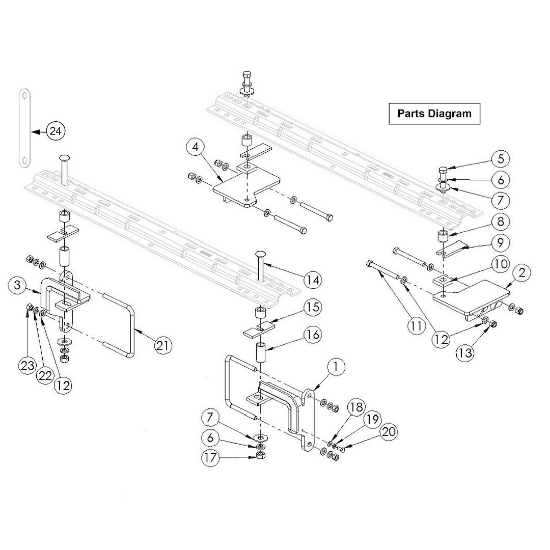 Parts Diagram

24
4
5
6
7
8
9
10
2
11
12
13
14
3
15
16
21
23
22
12
1
18
19
20
7
6
17