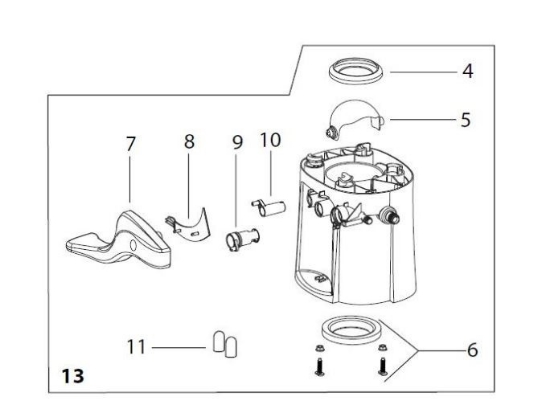 4
5
7
8
9
10
11
6
13