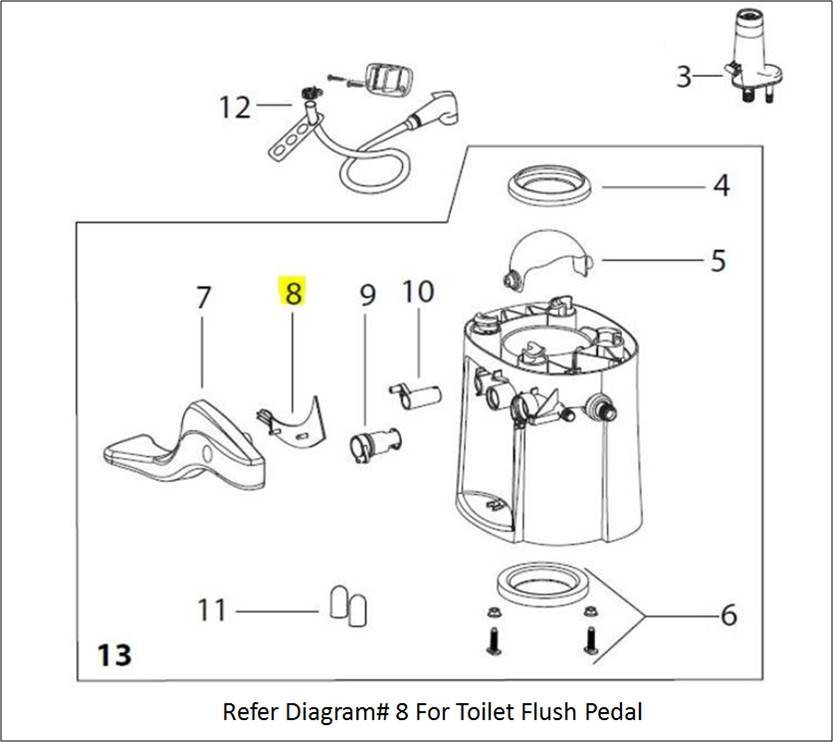 12
3
4
5
7
8
9
10
11
6
13
Refer Diagram# 8 For Toilet Flush Pedal